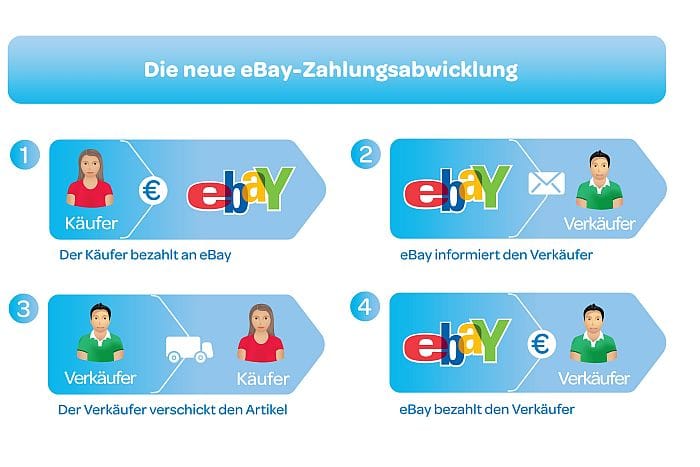 Die neue eBay-Zahlungsabwicklung

1
Käufer
€
ebaY
Der Käufer bezahlt an eBay

2
ebaY
Verkäufer
eBay informiert den Verkäufer

3
Verkäufer
Käufer
Der Verkäufer verschickt den Artikel

4
ebaY
€
Verkäufer
eBay bezahlt den Verkäufer